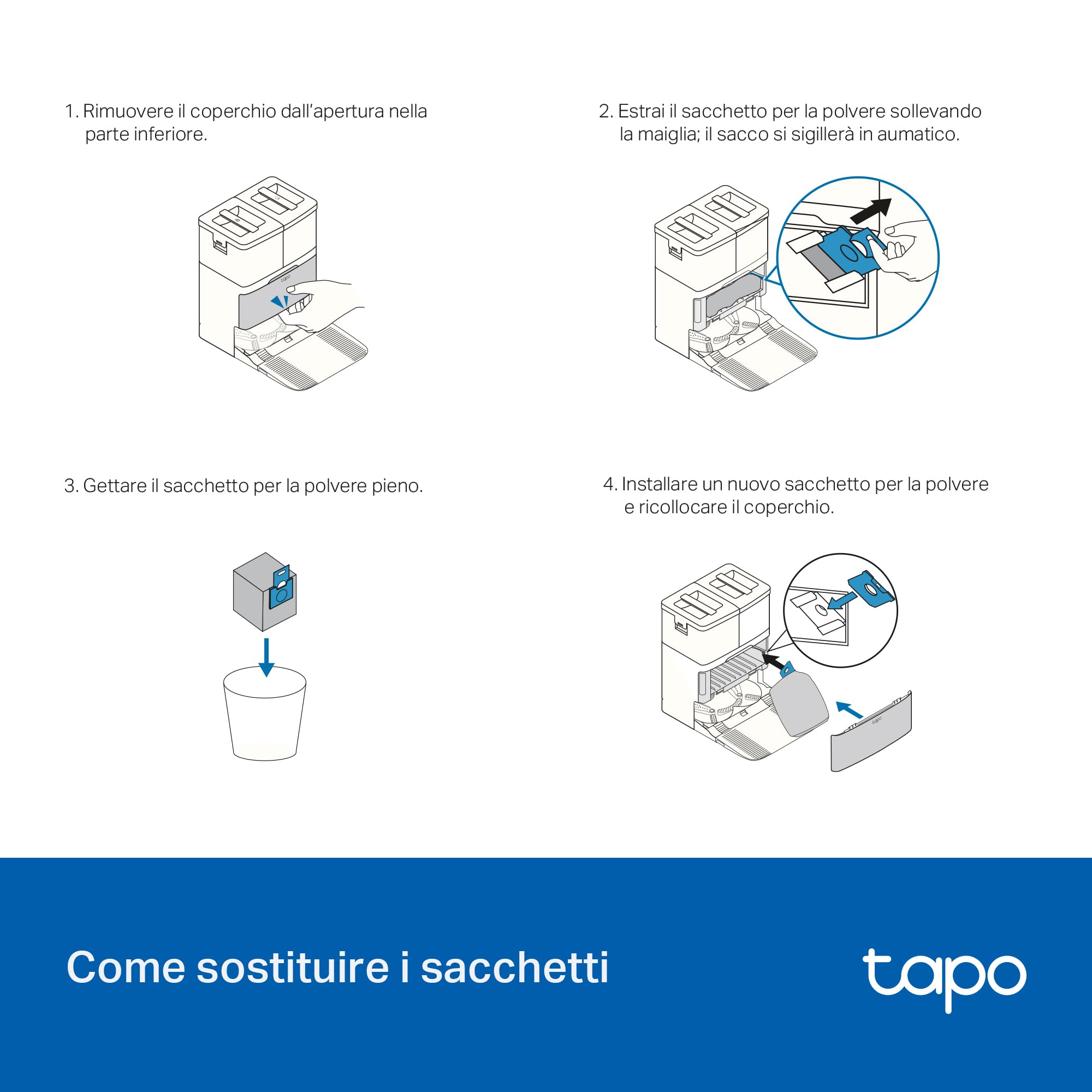 1. Rimuovere il coperchio dall'apertura nella parte inferiore.

tapo

2. Estrai il sacchetto per la polvere sollevando la maiglia; il sacco si sigillerà in aumatico.

3. Gettare il sacchetto per la polvere pieno.

4. Installare un nuovo sacchetto per la polvere e ricollocare il coperchio.

tapo

Come sostituire i sacchetti

tapo