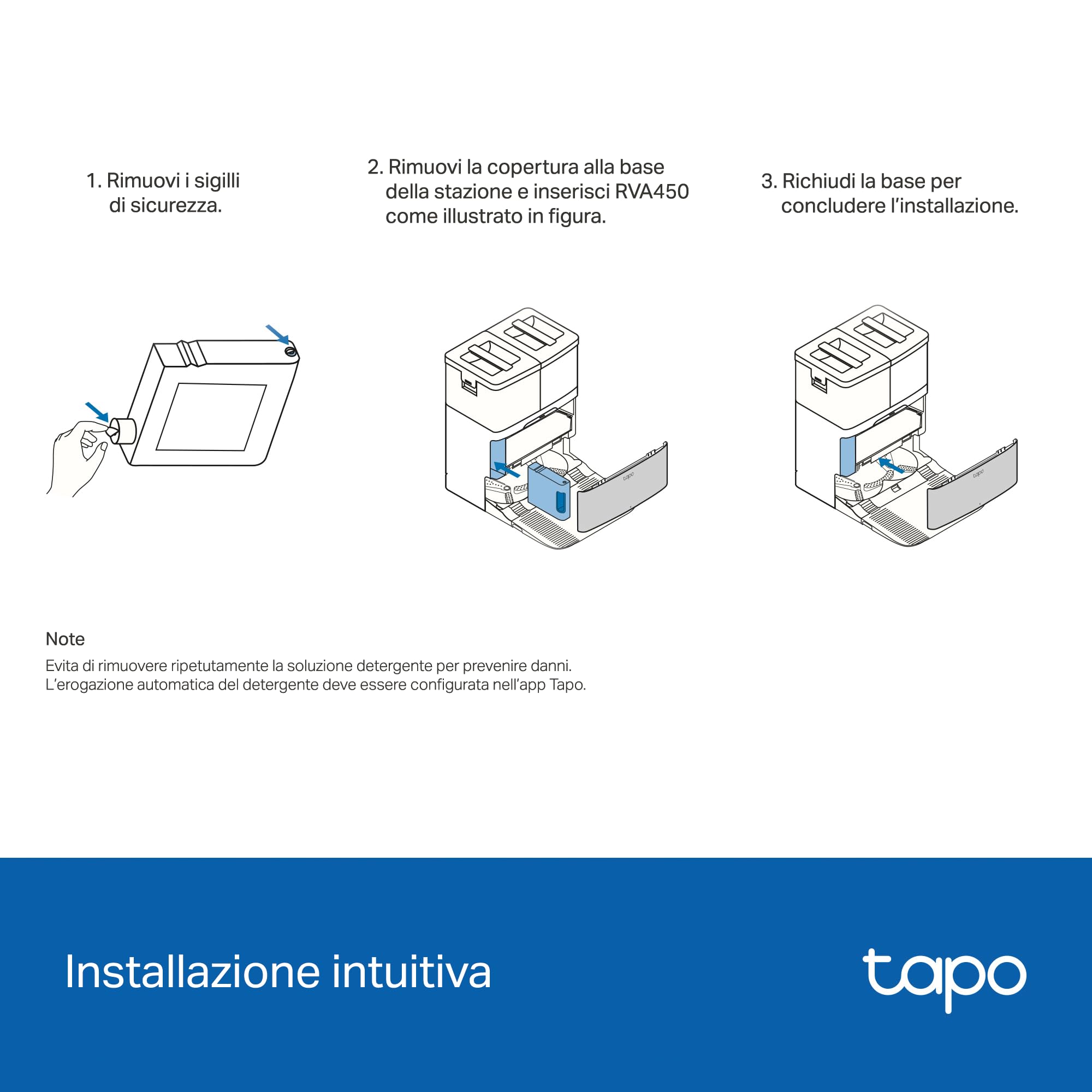 1. Rimuovi i sigilli di sicurezza.

2. Rimuovi la copertura alla base della stazione e inserisci RVA450 come illustrato in figura.

3. Richiudi la base per concludere l'installazione.

tapo

tapo

Note

Evita di rimuovere ripetutamente la soluzione detergente per prevenire danni.
L'erogazione automatica del detergente deve essere configurata nell'app Tapo.

Installazione intuitiva

tapo